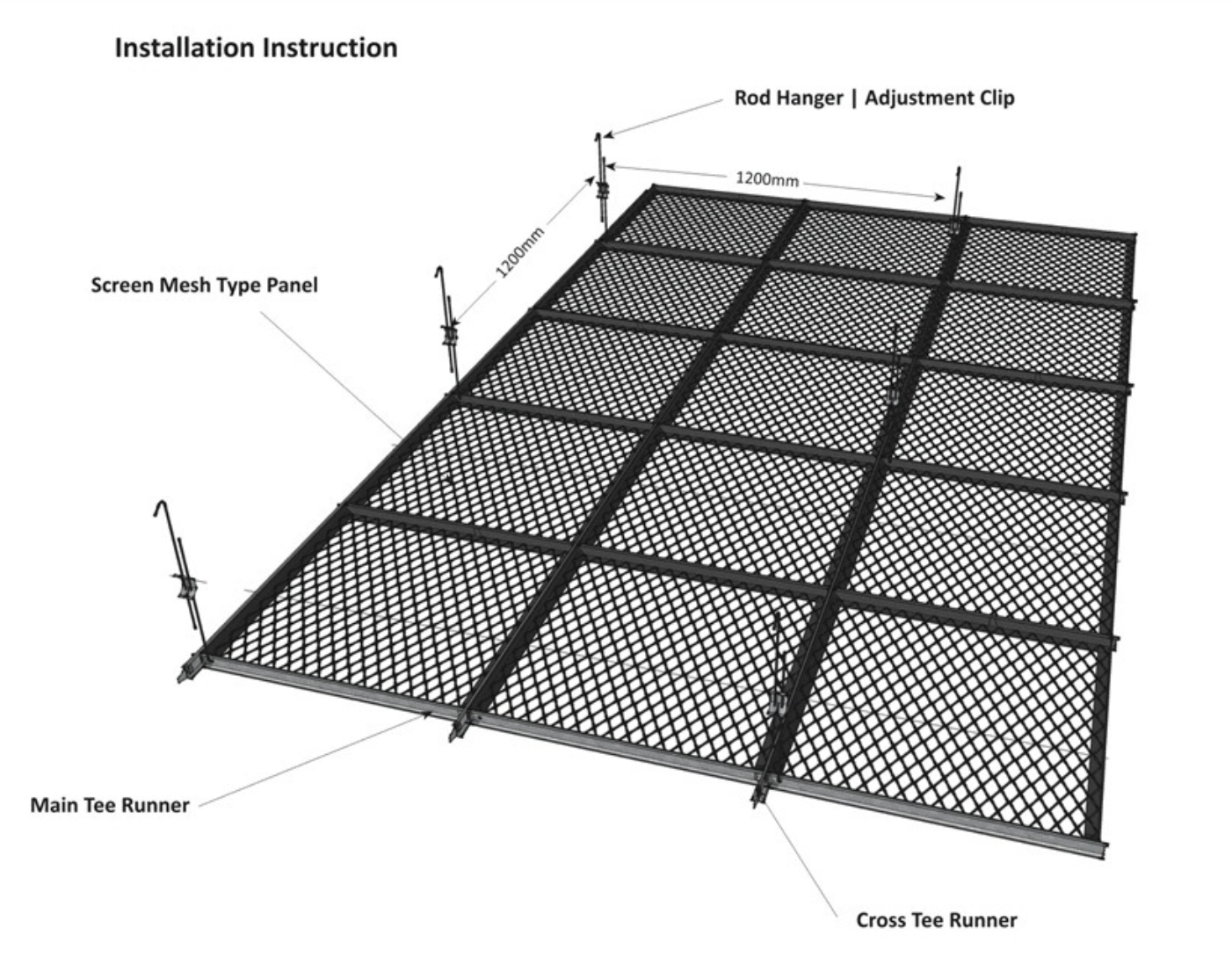 Installation Instruction

Rod Hanger | Adjustment Clip

1200mm

1200mm

Screen Mesh Type Panel

Main Tee Runner

Cross Tee Runner